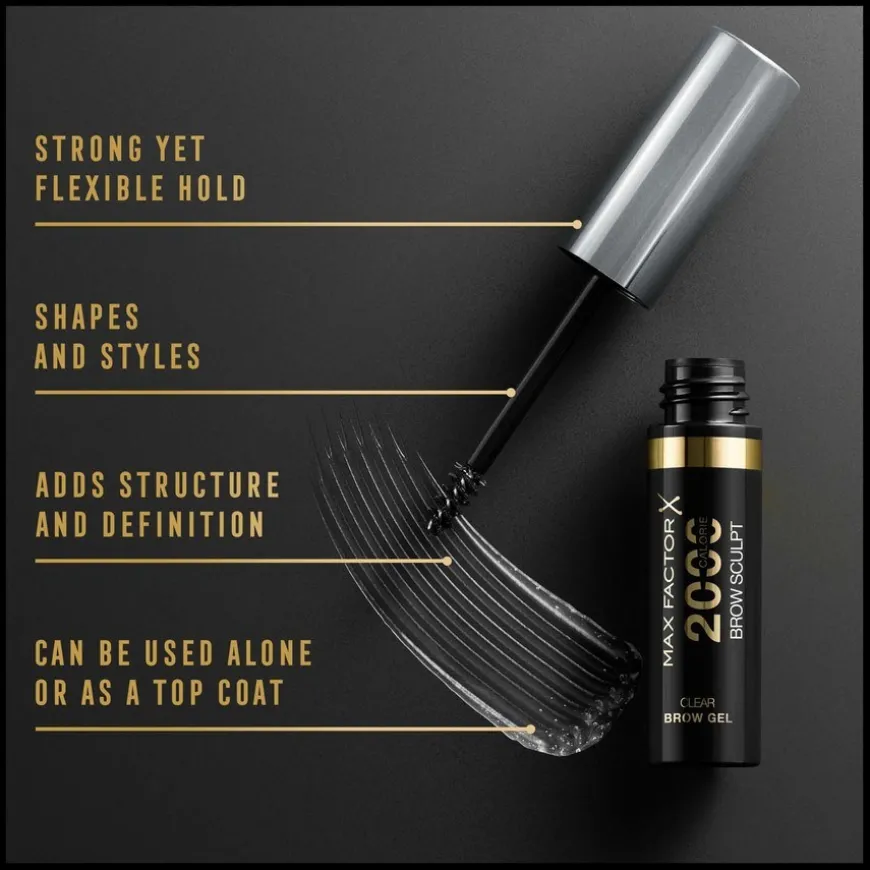 STRONG YET FLEXIBLE HOLD

SHAPES AND STYLES

ADDS STRUCTURE AND DEFINITION

CAN BE USED ALONE OR AS A TOP COAT

MAX FACTOR X
2000 CALORIE
BROW SCULPT
CLEAR
BROW GEL