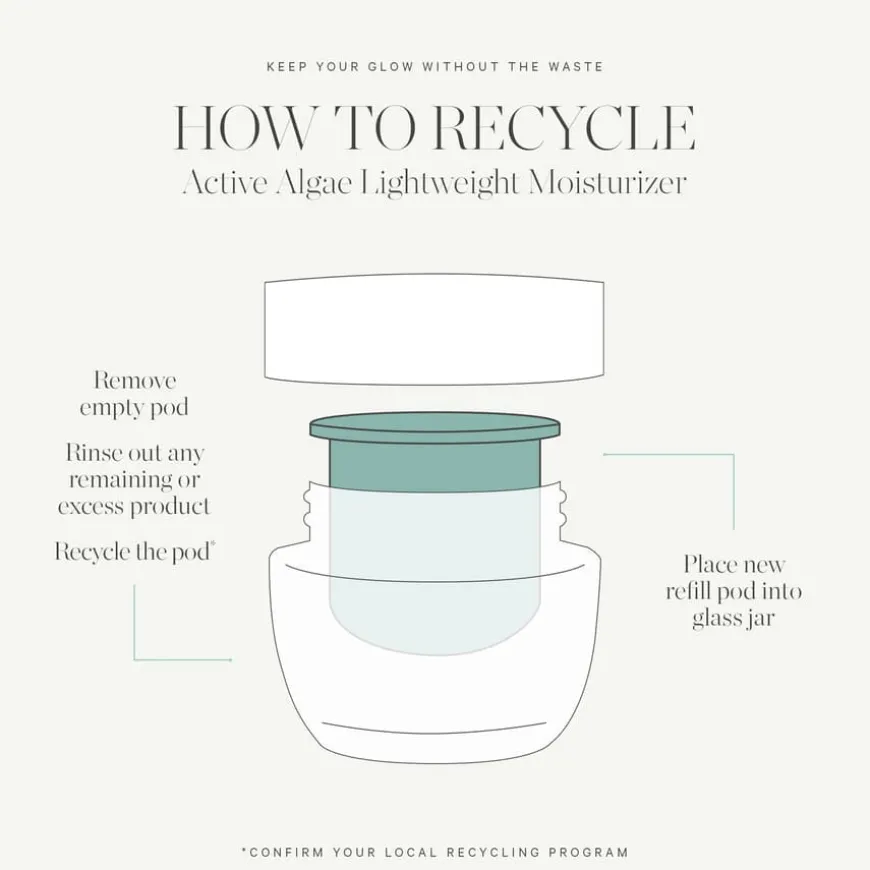 KEEP YOUR GLOW WITHOUT THE WASTE

HOW TO RECYCLE

Active Algae Lightweight Moisturizer

Remove empty pod

Rinse out any remaining or excess product

Recycle the pod*

Place new refill pod into glass jar

*CONFIRM YOUR LOCAL RECYCLING PROGRAM