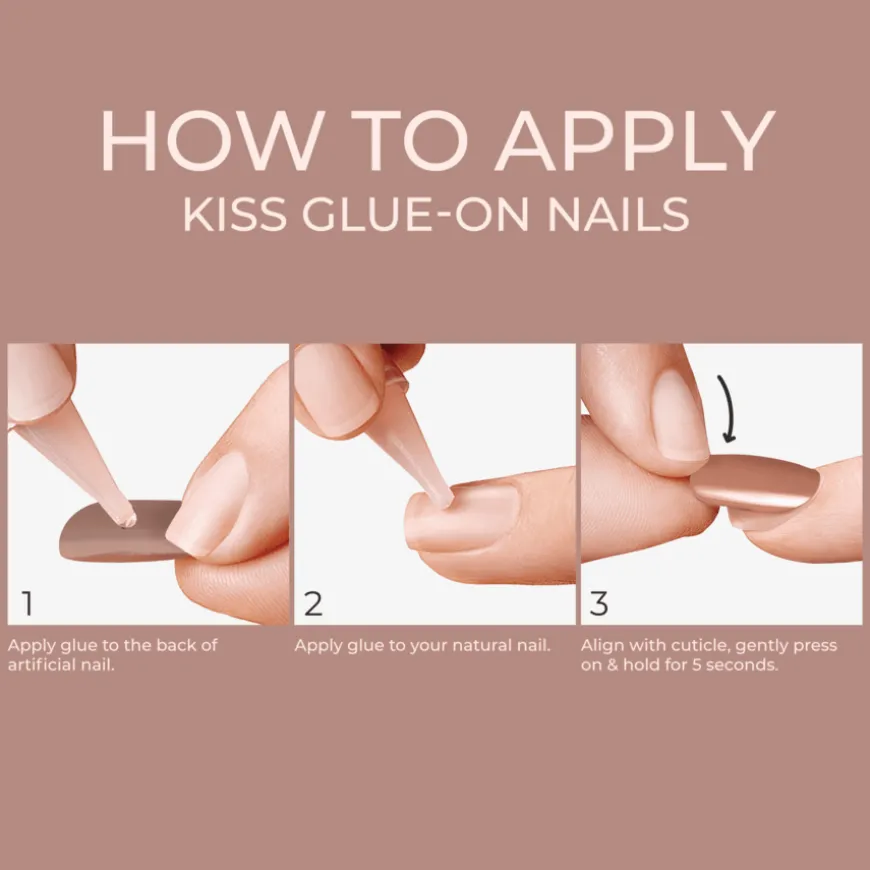 HOW TO APPLY
KISS GLUE-ON NAILS

1
Apply glue to the back of artificial nail.

2
Apply glue to your natural nail.

3
Align with cuticle, gently press on & hold for 5 seconds.