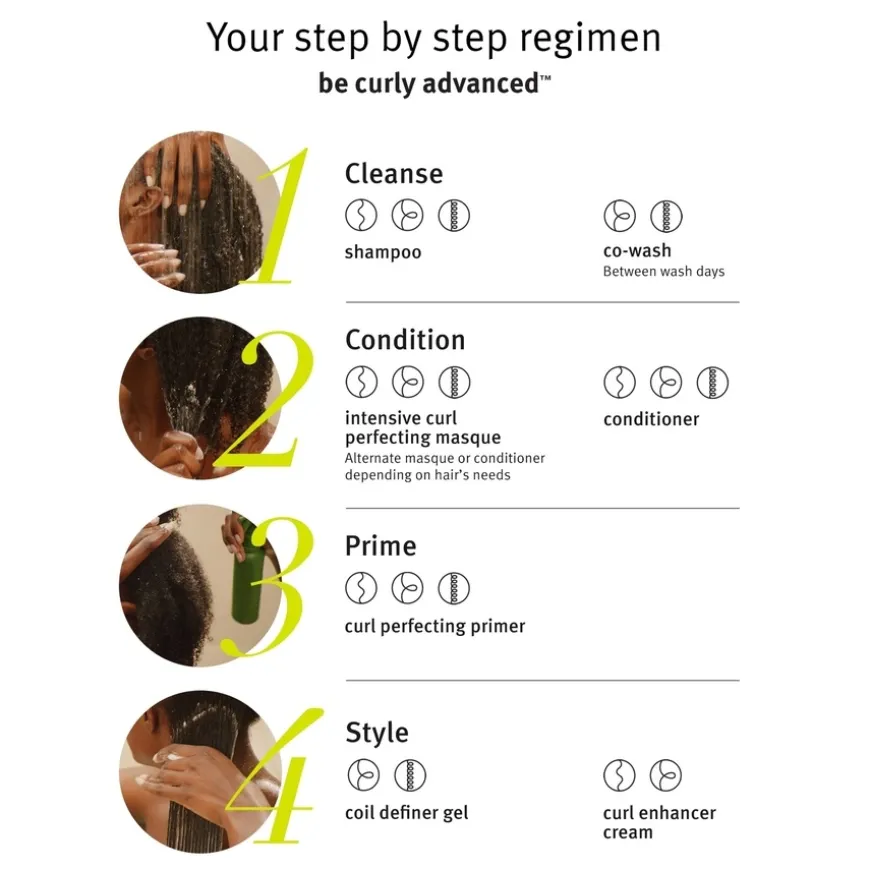 Your step by step regimen
be curly advanced™

1
Cleanse
shampoo
co-wash
Between wash days

2
Condition
intensive curl perfecting masque
Alternate masque or conditioner depending on hair's needs
conditioner

3
Prime
curl perfecting primer

4
Style
coil definer gel
curl enhancer cream