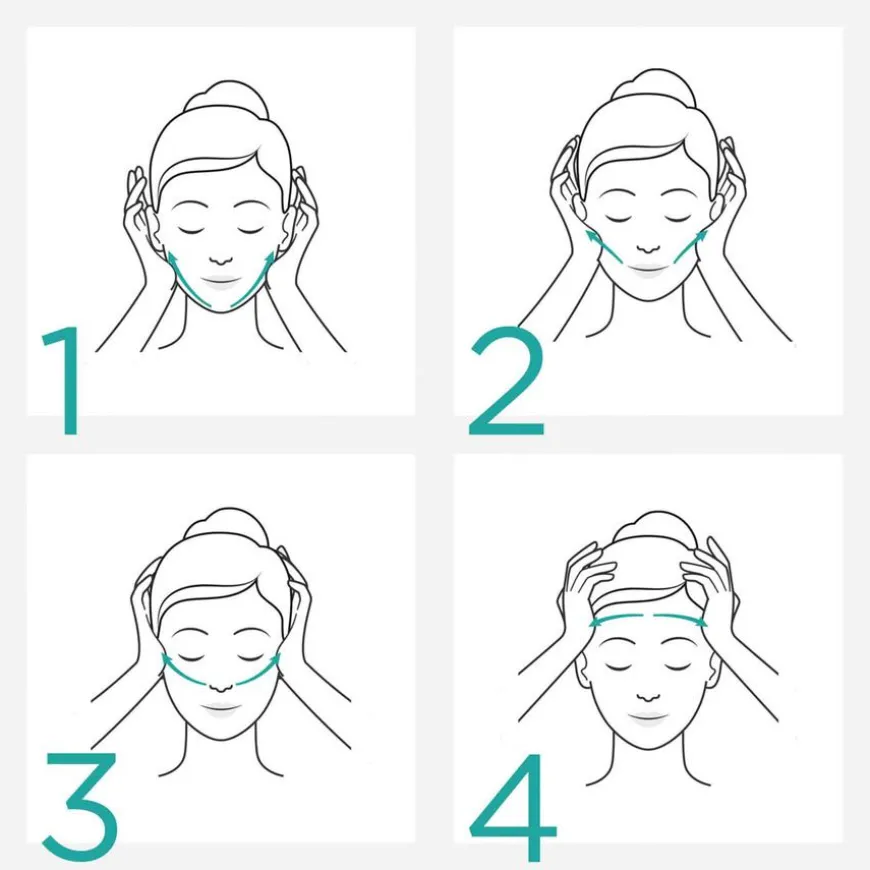 1

2

3

4