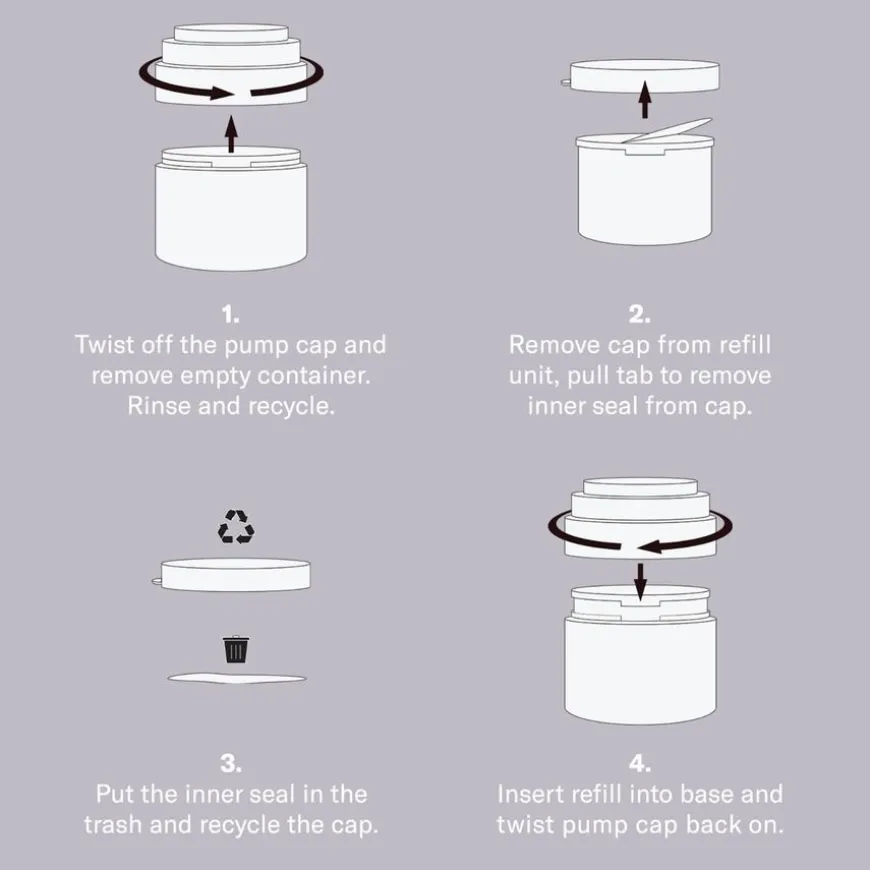 1.
Twist off the pump cap and remove empty container. Rinse and recycle.

2.
Remove cap from refill unit, pull tab to remove inner seal from cap.

3.
Put the inner seal in the trash and recycle the cap.

4.
Insert refill into base and twist pump cap back on.