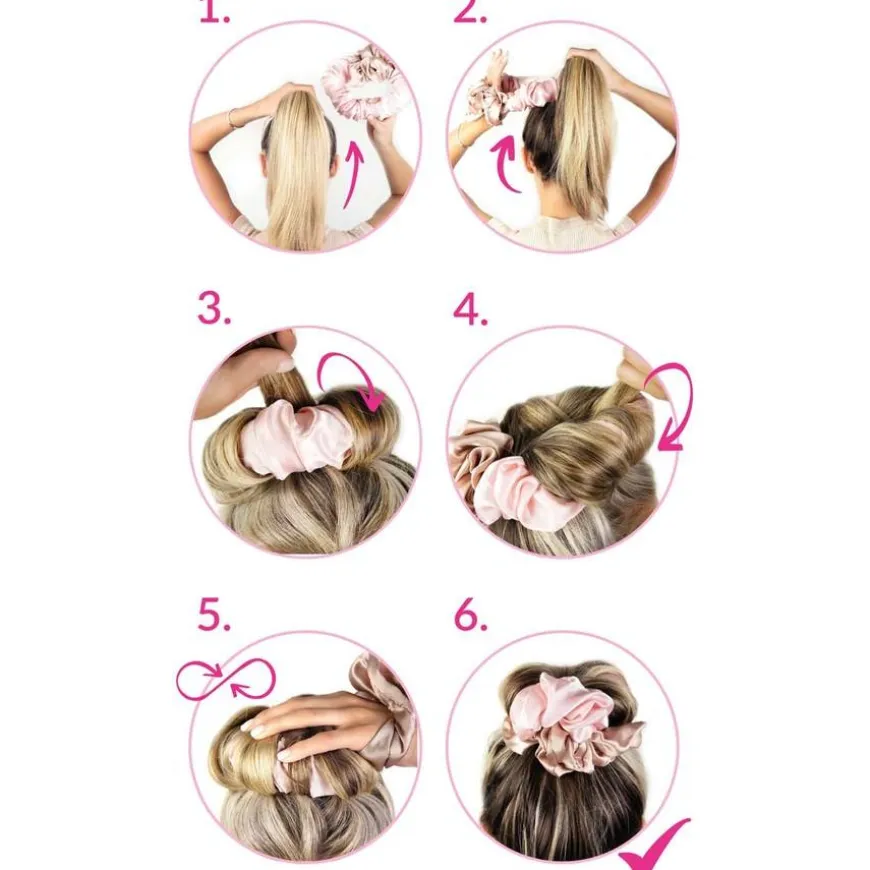 1.

2.

3.

4.

5.

6.