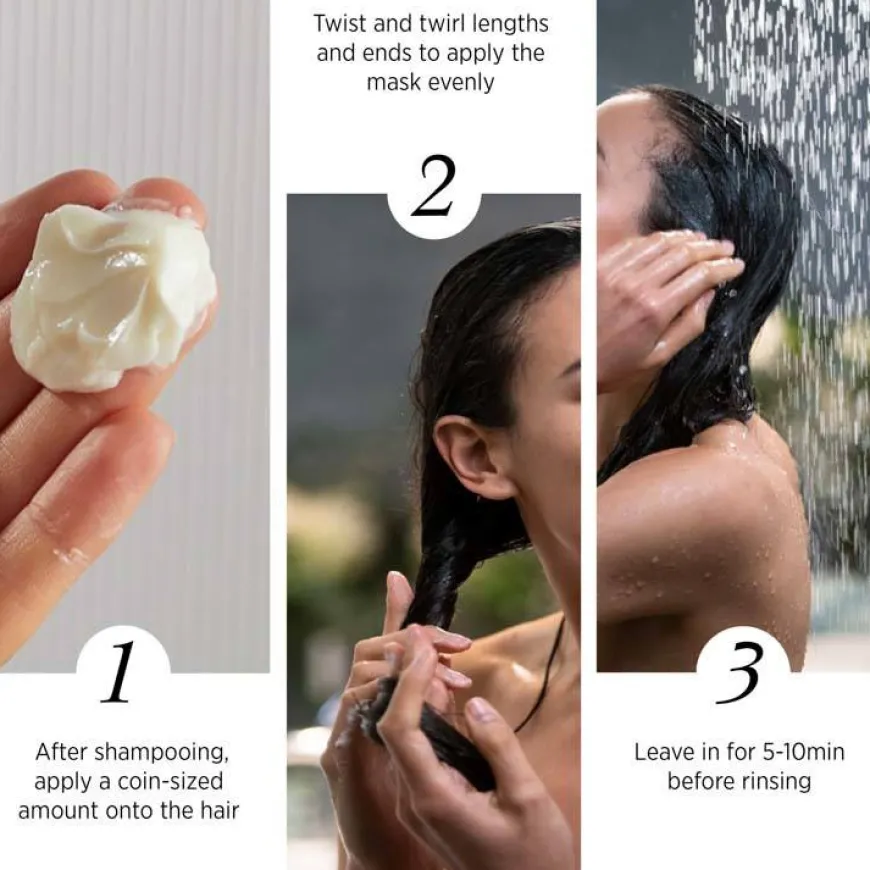 1

After shampooing, apply a coin-sized amount onto the hair

Twist and twirl lengths and ends to apply the mask evenly

2

3

Leave in for 5-10min before rinsing