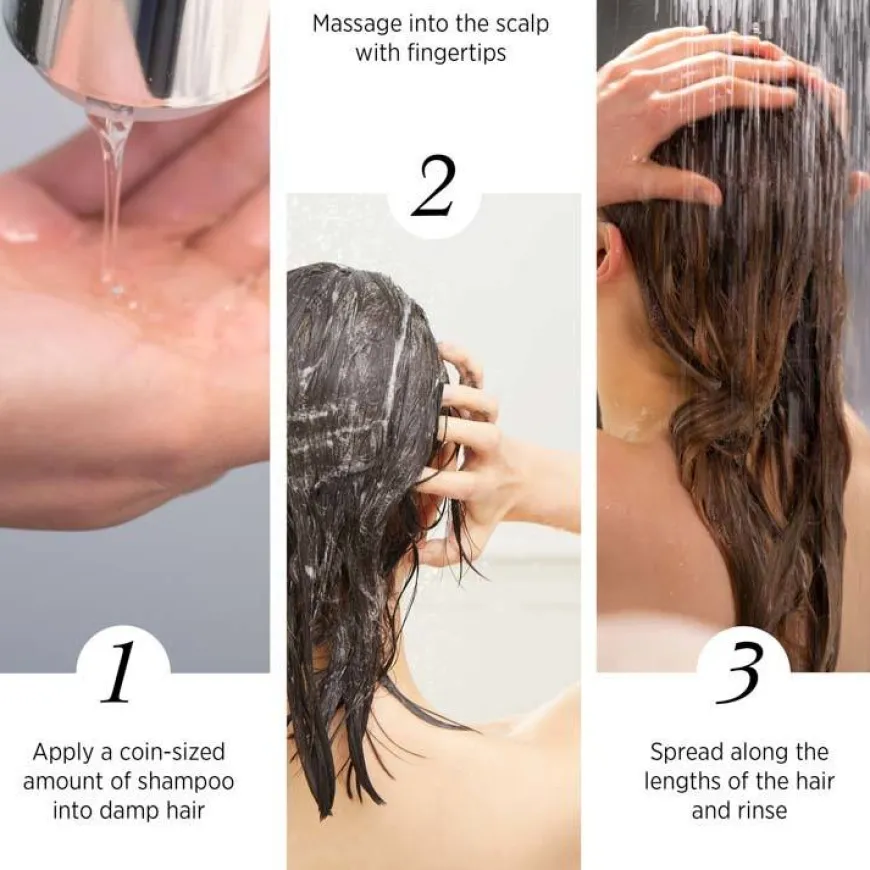 1

Apply a coin-sized amount of shampoo into damp hair

Massage into the scalp with fingertips

2

3

Spread along the lengths of the hair and rinse