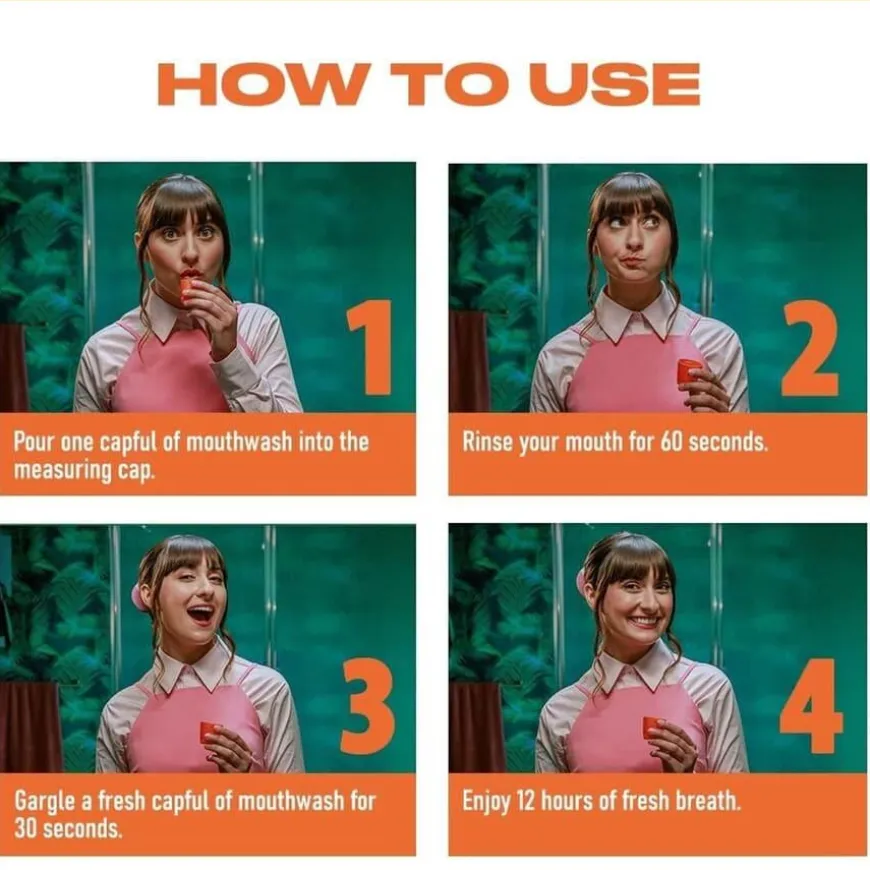 HOW TO USE

1

Pour one capful of mouthwash into the measuring cap.

2

Rinse your mouth for 60 seconds.

3

Gargle a fresh capful of mouthwash for 30 seconds.

4

Enjoy 12 hours of fresh breath.