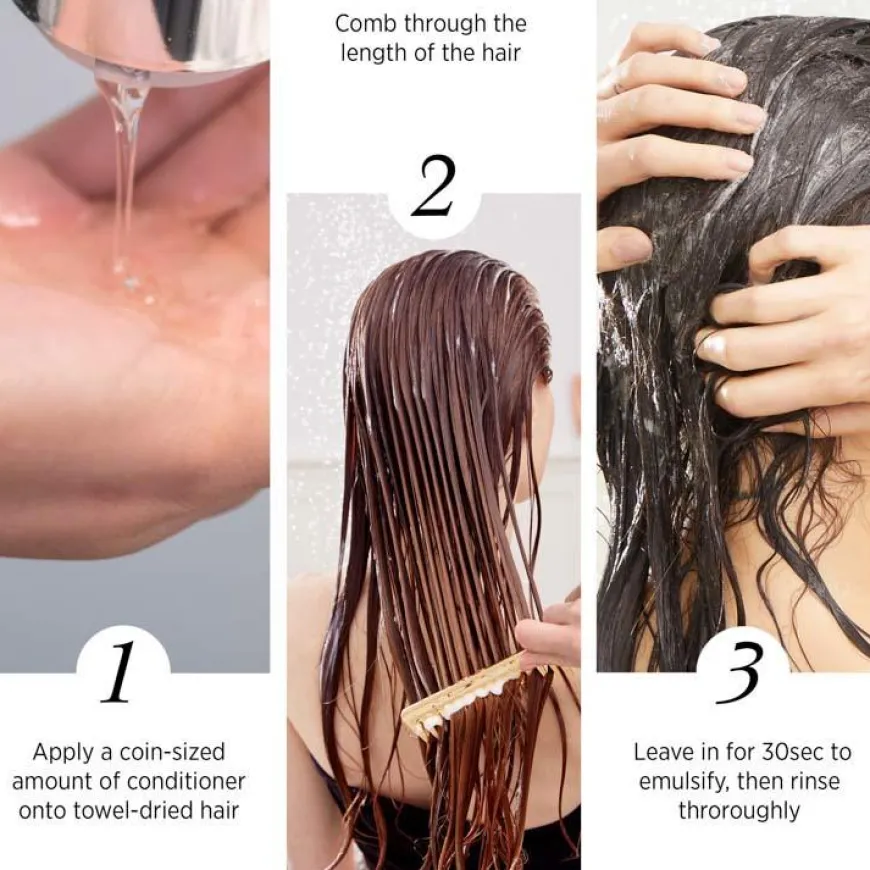 1

Apply a coin-sized amount of conditioner onto towel-dried hair

Comb through the length of the hair

2

3

Leave in for 30sec to emulsify, then rinse throroughly