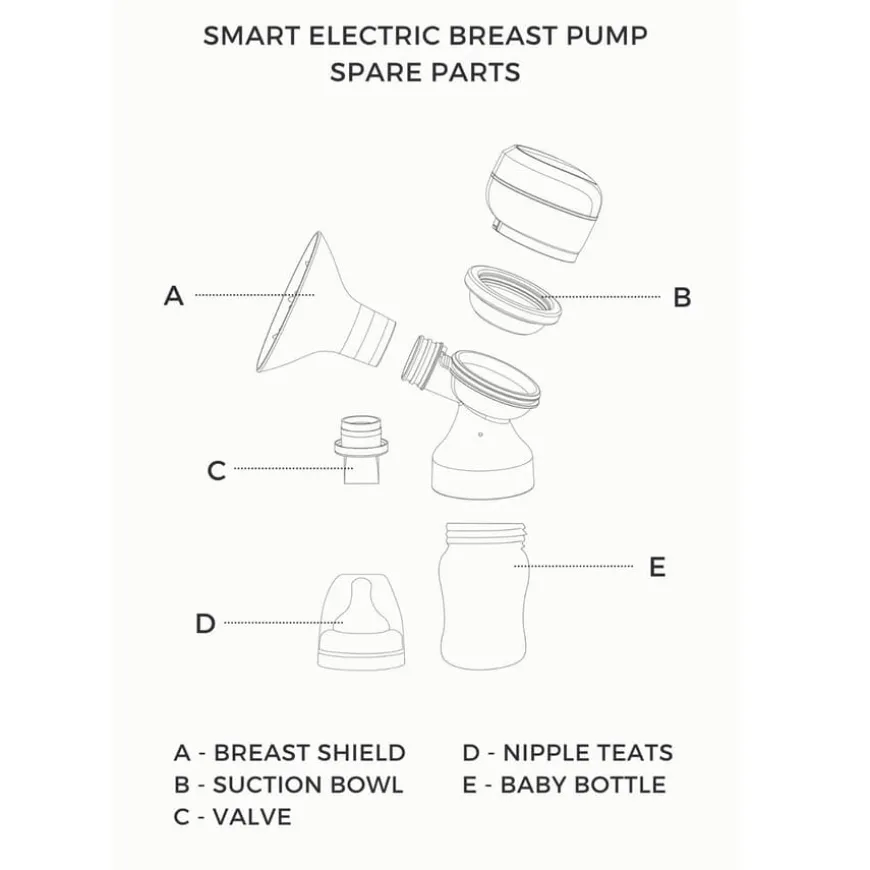 SMART ELECTRIC BREAST PUMP
SPARE PARTS

A

B

C

E

D

A - BREAST SHIELD
B - SUCTION BOWL
C - VALVE

D - NIPPLE TEATS
E - BABY BOTTLE