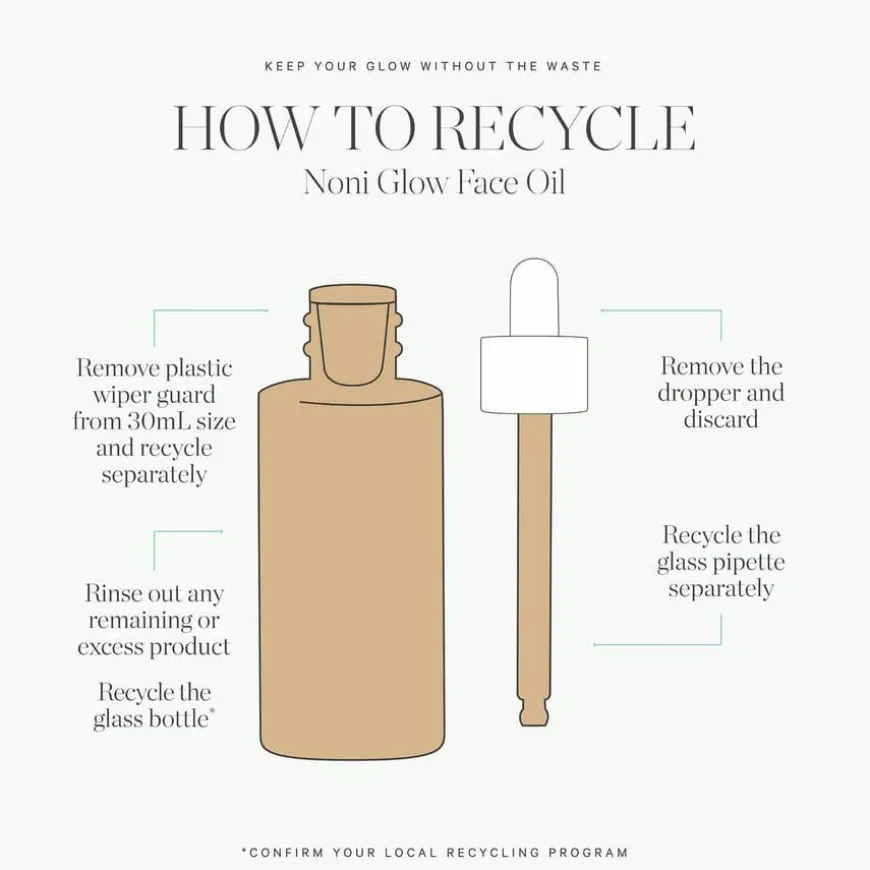 KEEP YOUR GLOW WITHOUT THE WASTE

HOW TO RECYCLE

Noni Glow Face Oil

Remove plastic wiper guard from 30mL size and recycle separately

Rinse out any remaining or excess product

Recycle the glass bottle*

Remove the dropper and discard

Recycle the glass pipette separately

*CONFIRM YOUR LOCAL RECYCLING PROGRAM