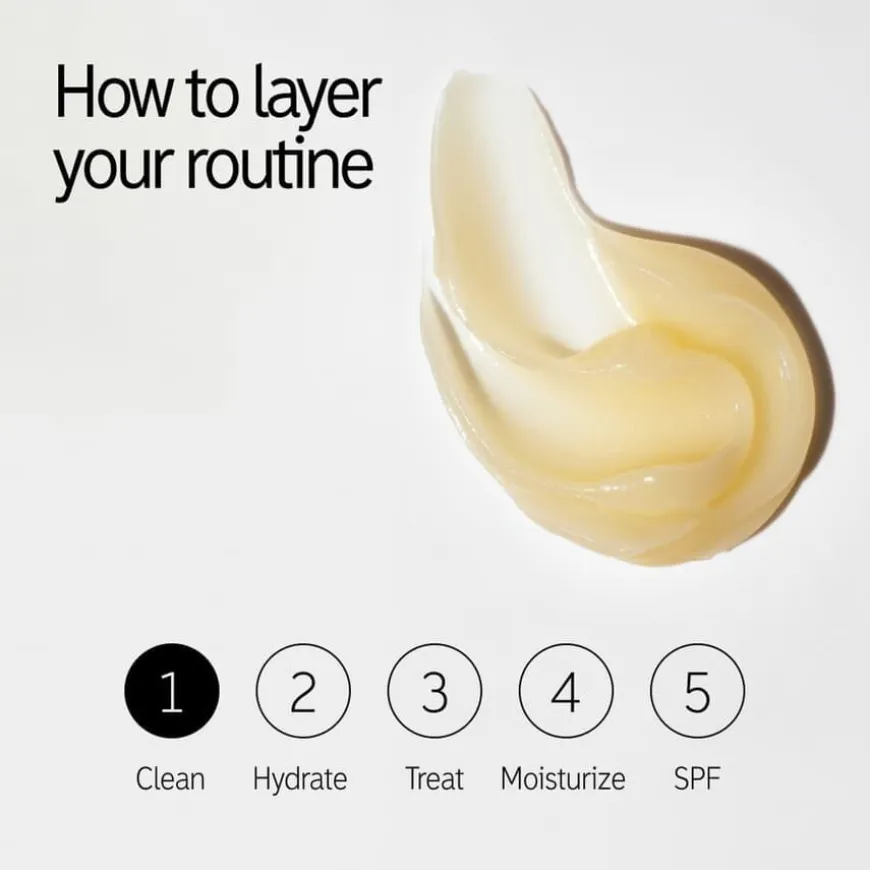 How to layer your routine

1
Clean

2
Hydrate

3
Treat

4
Moisturize

5
SPF