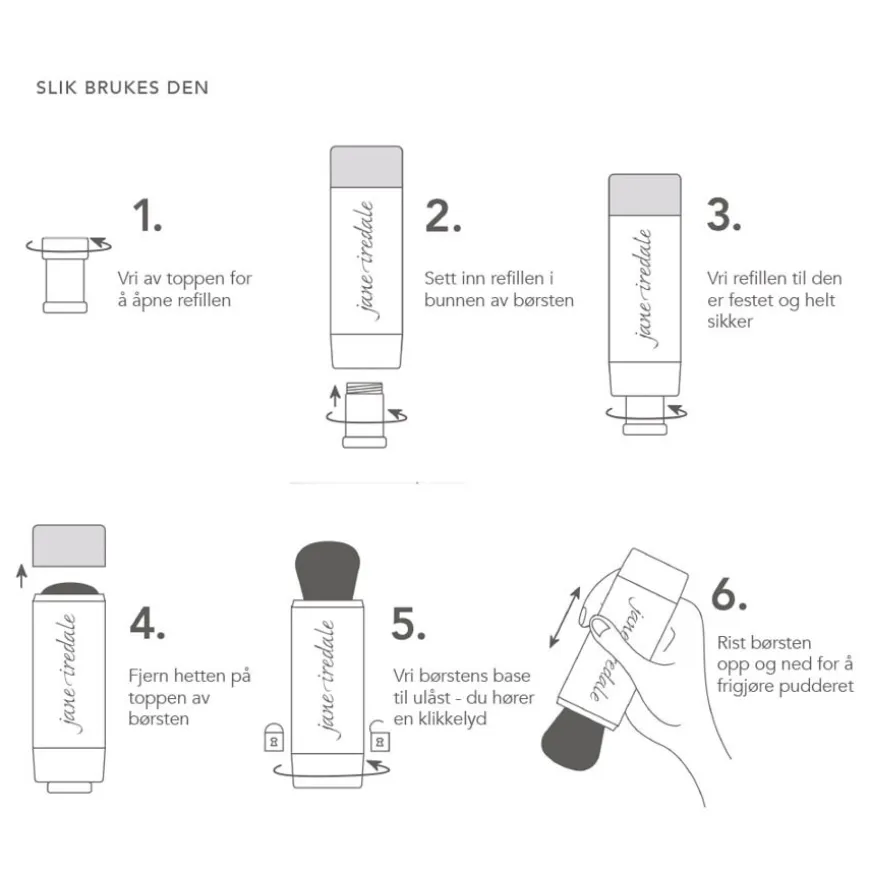 SLIK BRUKES DEN

1.

Vri av toppen for å åpne refillen

jane iredale

2.

Sett inn refillen i bunnen av børsten

jane iredale

3.

Vri refillen til den er festet og helt sikker

jane iredale

4.

Fjern hetten på toppen av børsten

jane iredale

5.

Vri børstens base til ulåst - du hører en klikkelyd

jane iredale

6.

Rist børsten opp og ned for å frigjøre pudderet