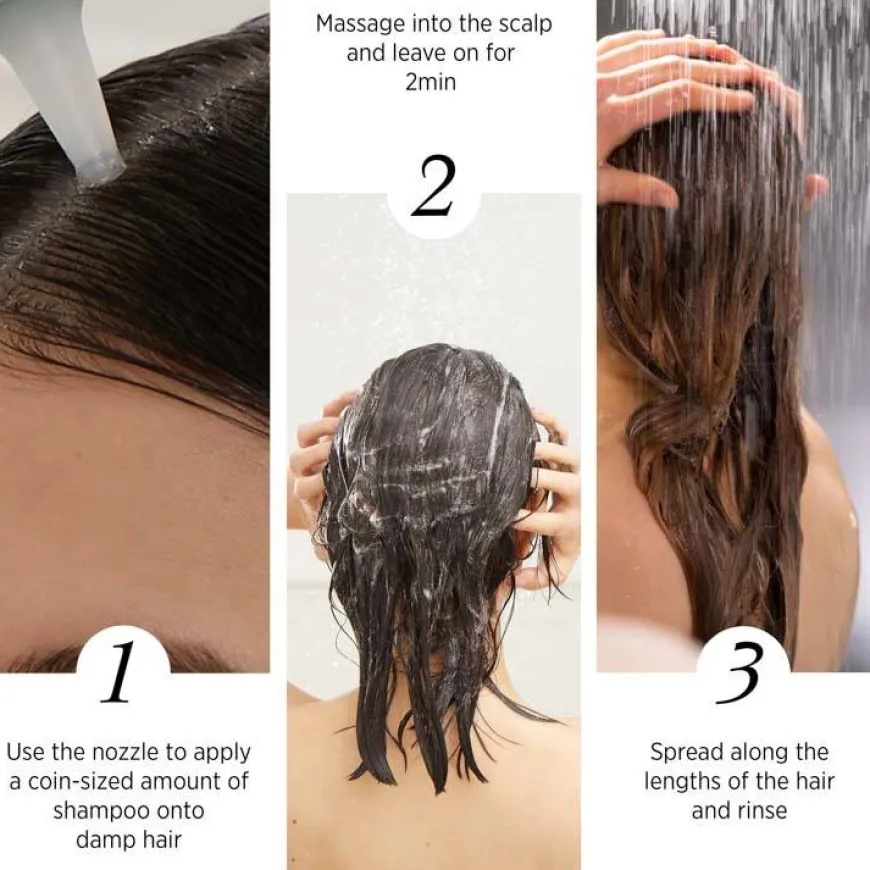 1

Use the nozzle to apply a coin-sized amount of shampoo onto damp hair

Massage into the scalp and leave on for 2min

2

3

Spread along the lengths of the hair and rinse