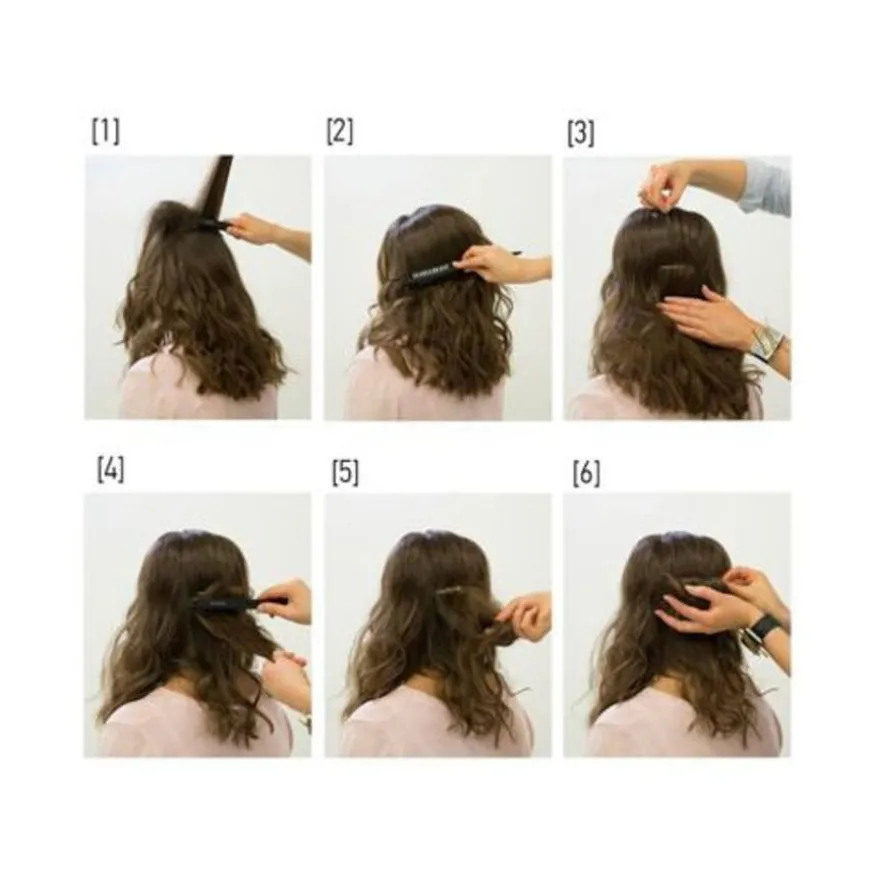 [1]

[2]

[3]

[4]

[5]

[6]