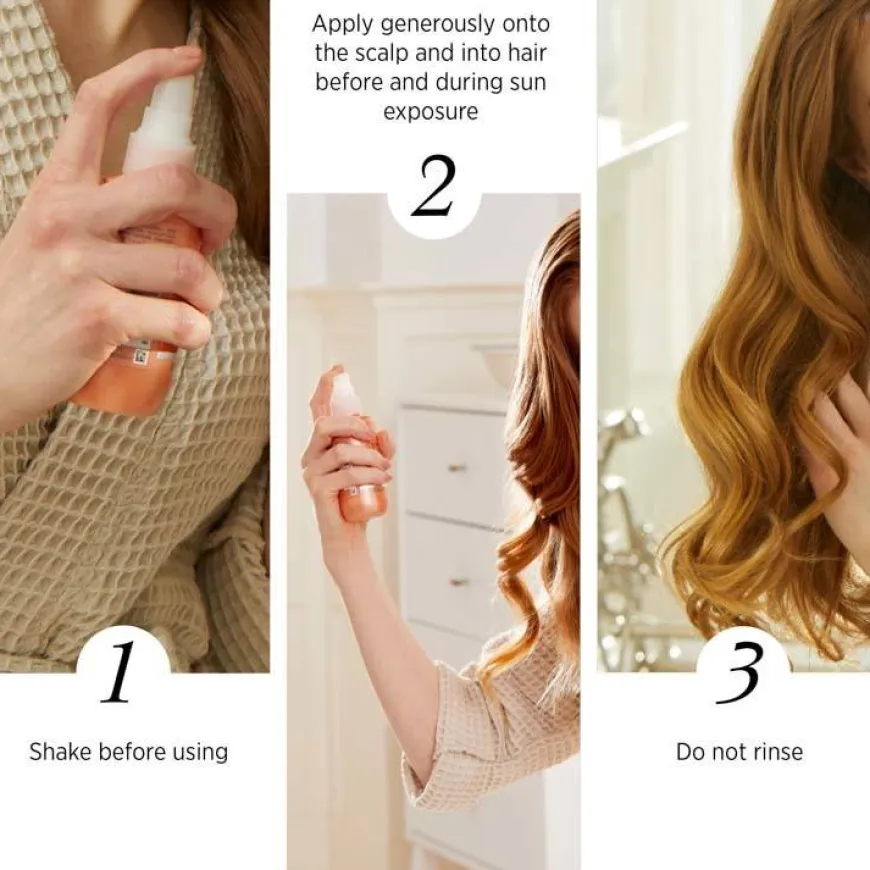 1

Shake before using

Apply generously onto the scalp and into hair before and during sun exposure

2

3

Do not rinse