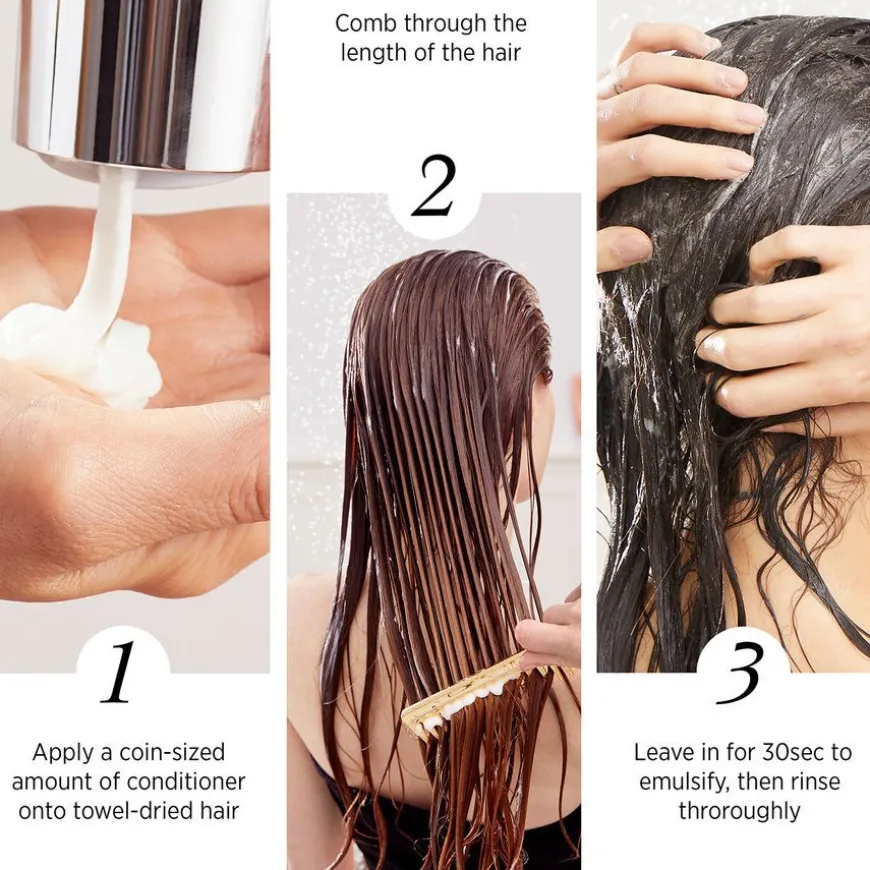 1

Apply a coin-sized amount of conditioner onto towel-dried hair

Comb through the length of the hair

2

3

Leave in for 30sec to emulsify, then rinse throroughly