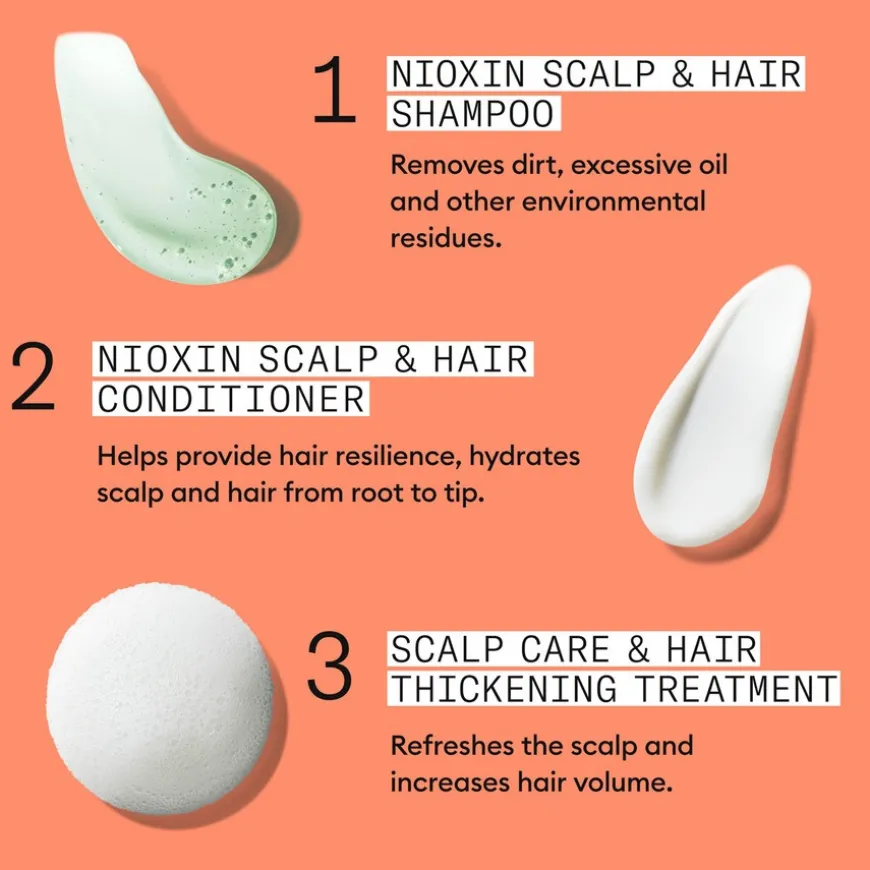 1 NIOXIN SCALP & HAIR SHAMPOO

Removes dirt, excessive oil and other environmental residues.

2 NIOXIN SCALP & HAIR CONDITIONER

Helps provide hair resilience, hydrates scalp and hair from root to tip.

3 SCALP CARE & HAIR THICKENING TREATMENT

Refreshes the scalp and increases hair volume.